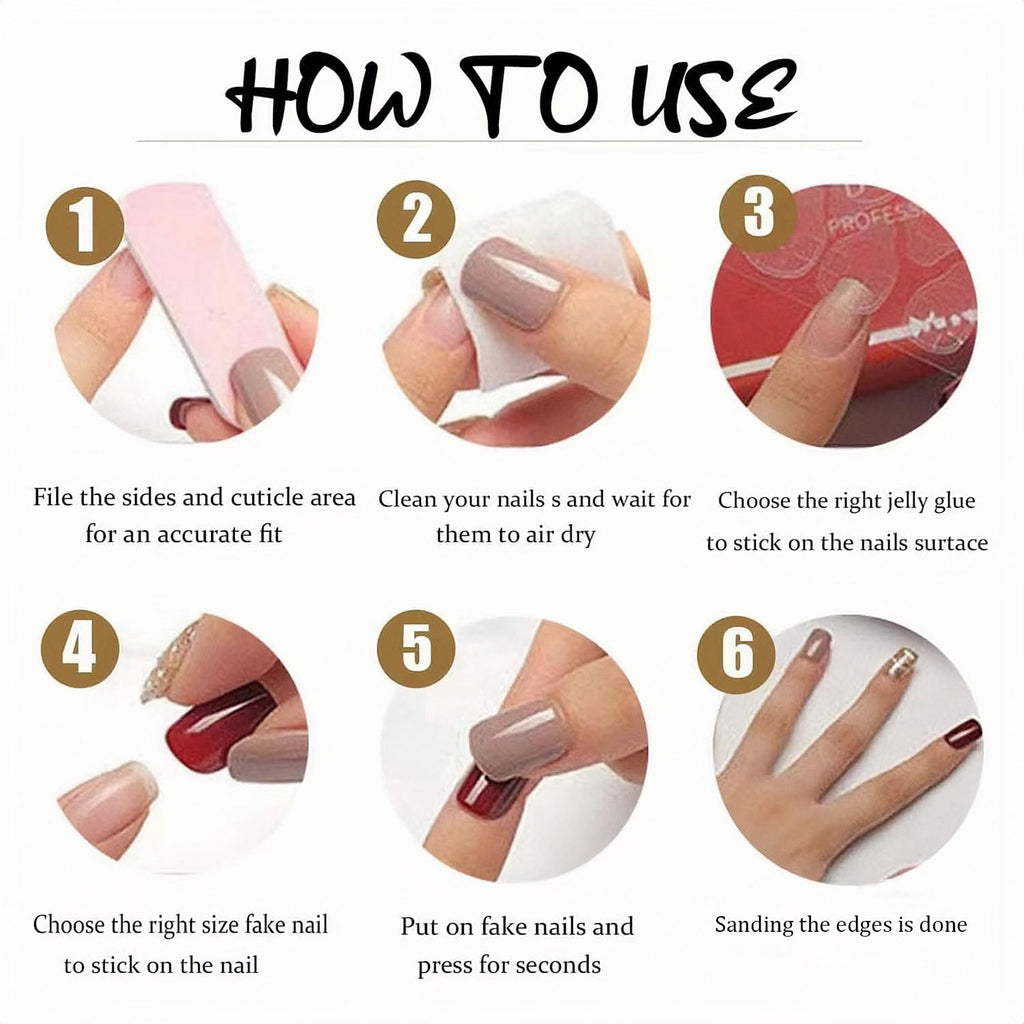 HOW TO USE

1

File the sides and cuticle area for an accurate fit

2

Clean your nails s and wait for them to air dry

3

PROFESS

Choose the right jelly glue to stick on the nails surtace

4

Choose the right size fake nail to stick on the nail

5

Put on fake nails and press for seconds

6

Sanding the edges is done