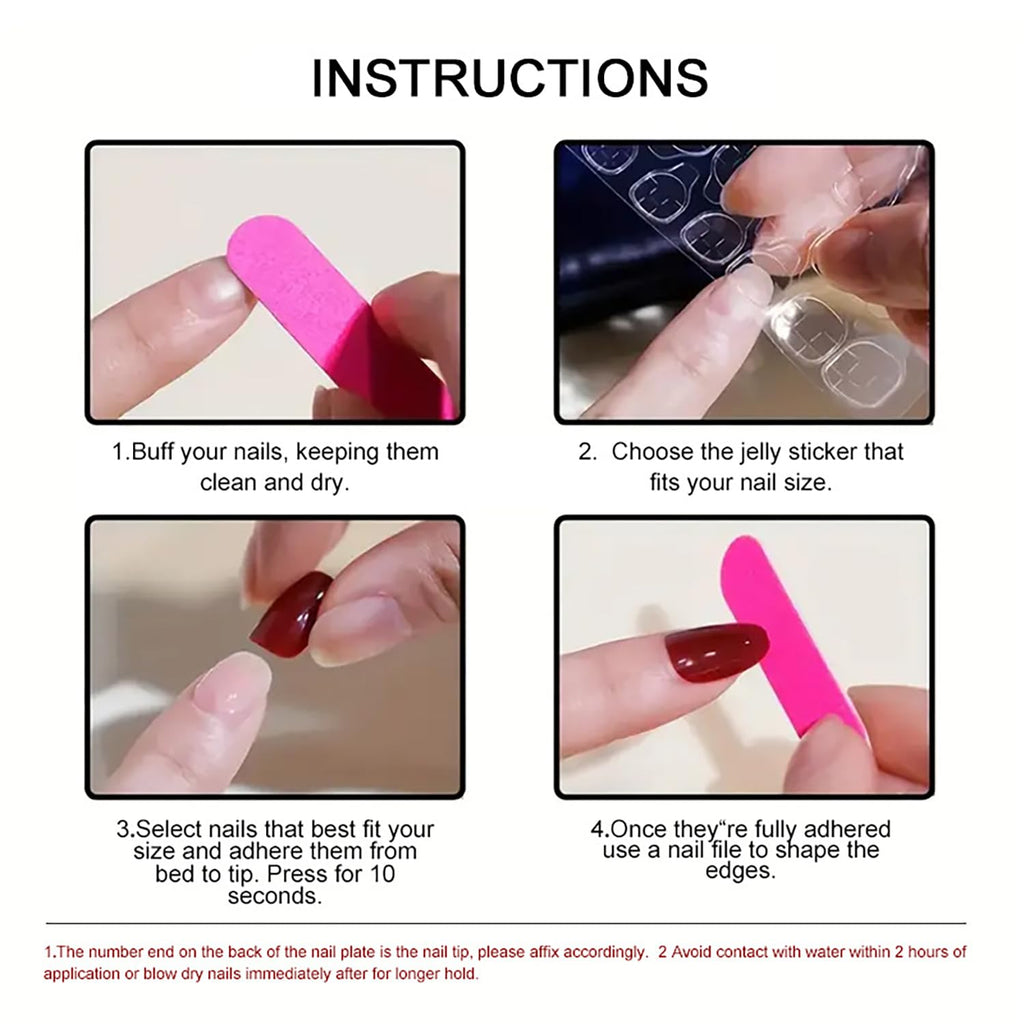 INSTRUCTIONS

1.Buff your nails, keeping them clean and dry.

2. Choose the jelly sticker that fits your nail size.

3.Select nails that best fit your size and adhere them from bed to tip. Press for 10 seconds.

4.Once they"re fully adhered use a nail file to shape the edges.

1.The number end on the back of the nail plate is the nail tip, please affix accordingly. 2 Avoid contact with water within 2 hours of application or blow dry nails immediately after for longer hold.