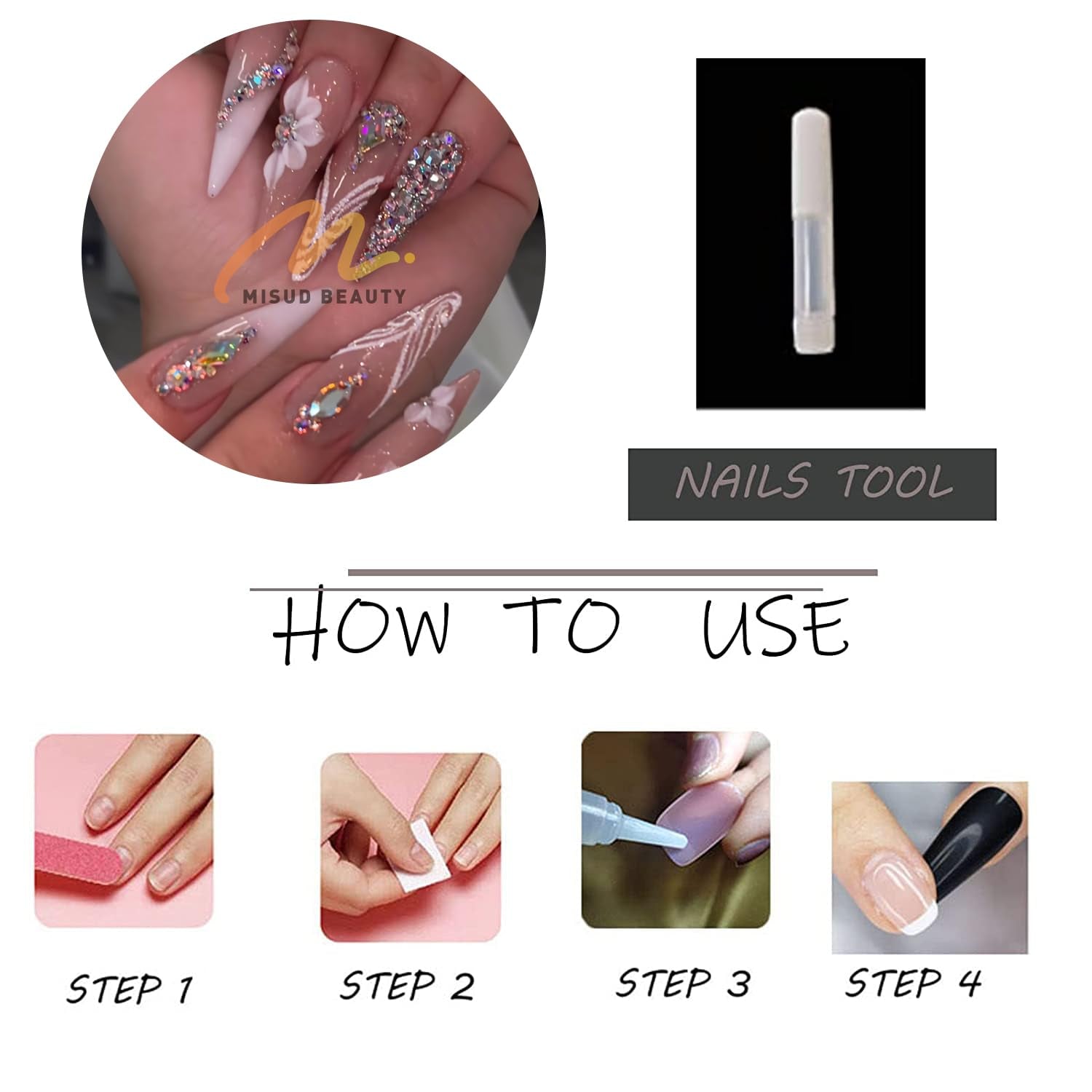 MISUD BEAUTY

NAILS TOOL

HOW TO USE

STEP 1

STEP 2

STEP 3

STEP 4