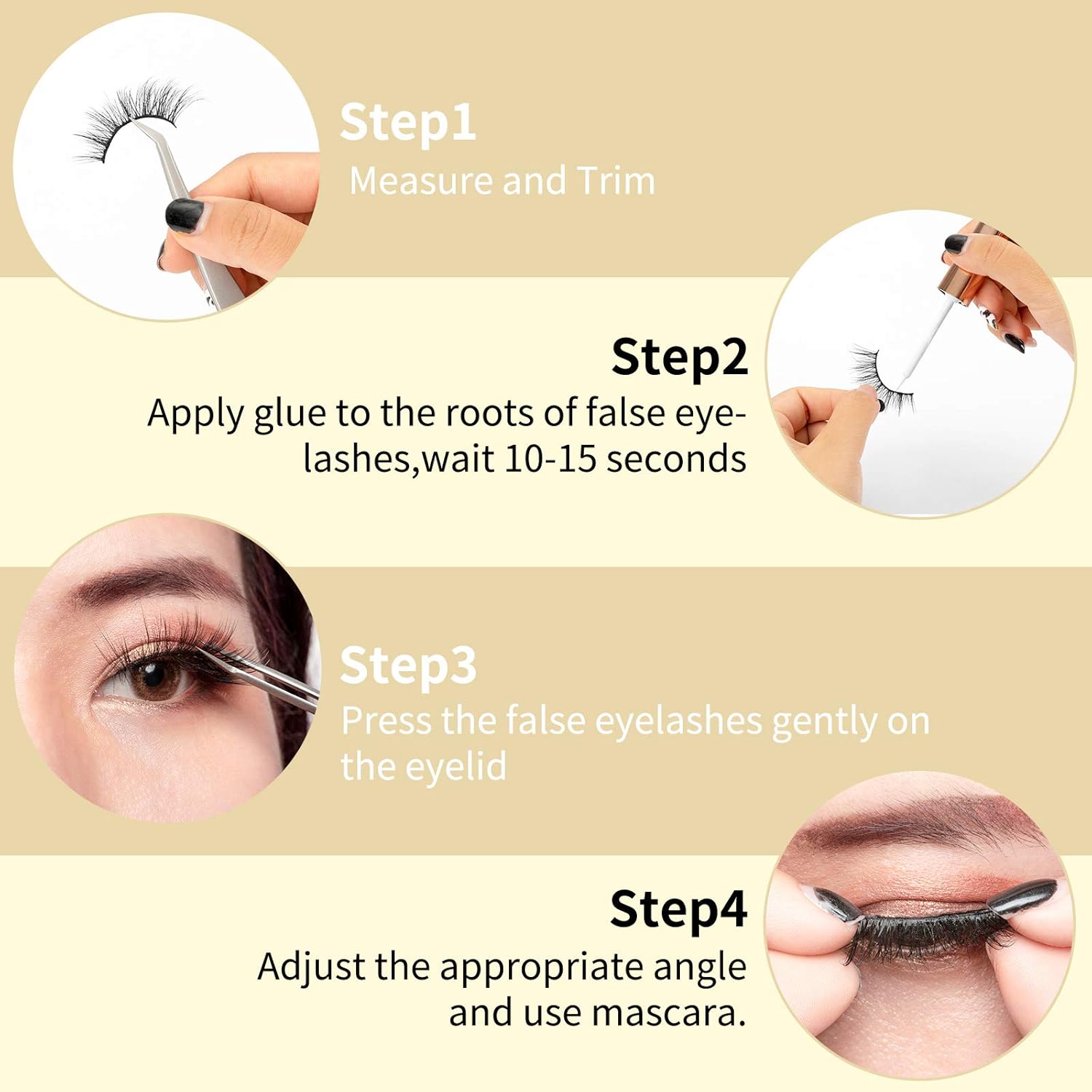 Step1
Measure and Trim

Step2
Apply glue to the roots of false eyelashes,wait 10-15 seconds

Step3
Press the false eyelashes gently on the eyelid

Step4
Adjust the appropriate angle and use mascara.