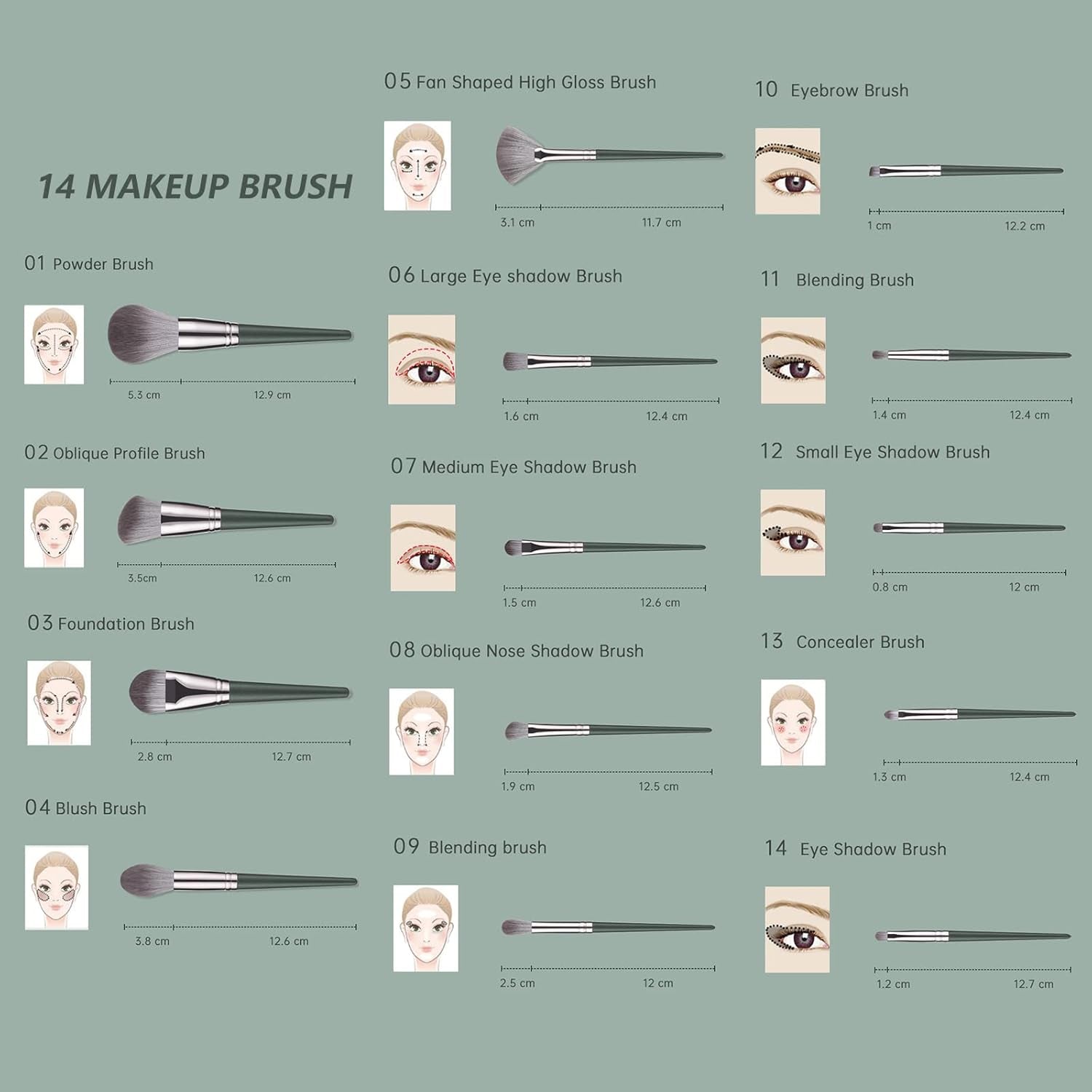 14 MAKEUP BRUSH

01 Powder Brush

5.3 cm 12.9 cm

02 Oblique Profile Brush

3.5cm 12.6 cm

03 Foundation Brush

2.8 cm 12.7 cm

04 Blush Brush

3.8 cm 12.6 cm

05 Fan Shaped High Gloss Brush

3.1 cm 11.7 cm

06 Large Eye shadow Brush

1.6 cm 12.4 cm

07 Medium Eye Shadow Brush

1.5 cm 12.6 cm

08 Oblique Nose Shadow Brush

1.9 cm 12.5 cm

09 Blending brush

2.5 cm 12 cm

10 Eyebrow Brush

1 cm 12.2 cm

11 Blending Brush

1.4 cm 12.4 cm

12 Small Eye Shadow Brush

0.8 cm 12 cm

13 Concealer Brush

1.3 cm 12.4 cm

14 Eye Shadow Brush

1.2 cm 12.7 cm