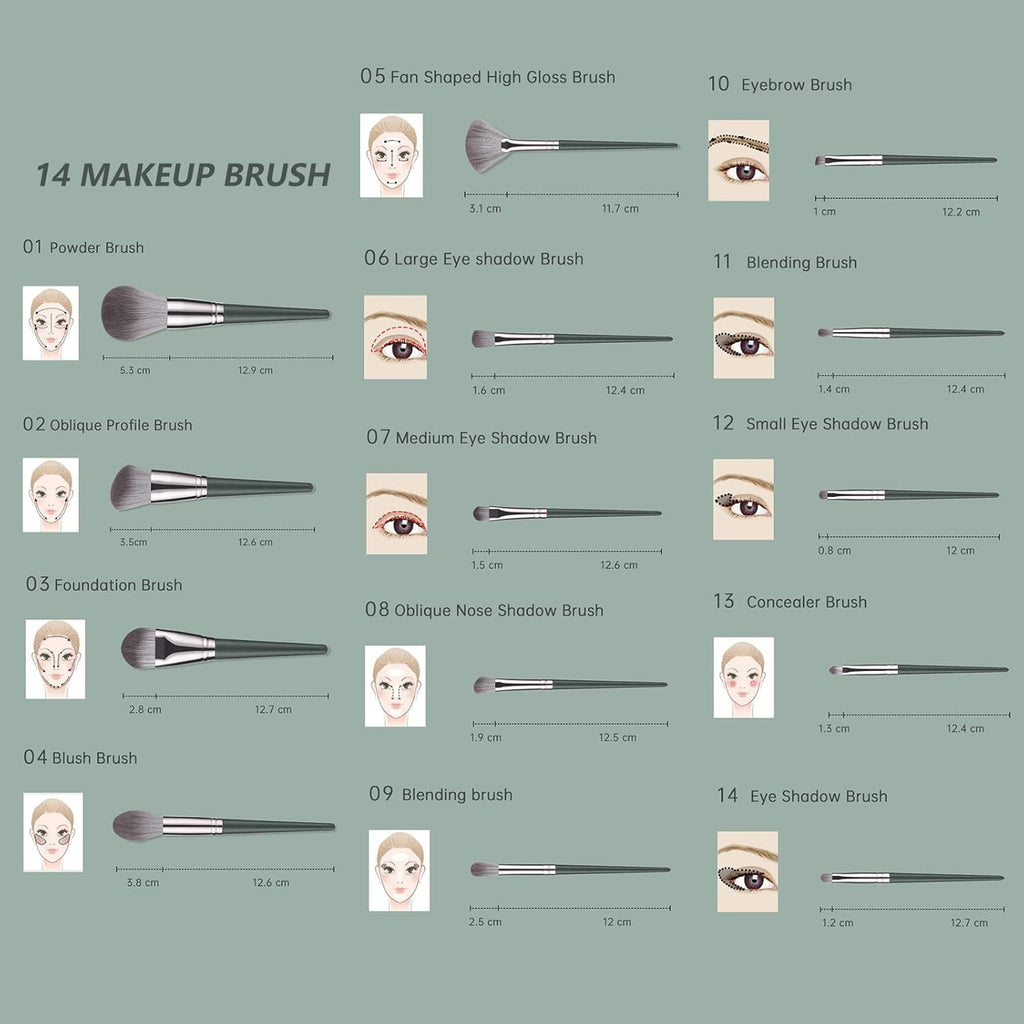 14 MAKEUP BRUSH

01 Powder Brush

5.3 cm 12.9 cm

02 Oblique Profile Brush

3.5cm 12.6 cm

03 Foundation Brush

2.8 cm 12.7 cm

04 Blush Brush

3.8 cm 12.6 cm

05 Fan Shaped High Gloss Brush

3.1 cm 11.7 cm

06 Large Eye shadow Brush

1.6 cm 12.4 cm

07 Medium Eye Shadow Brush

1.5 cm 12.6 cm

08 Oblique Nose Shadow Brush

1.9 cm 12.5 cm

09 Blending brush

2.5 cm 12 cm

10 Eyebrow Brush

1 cm 12.2 cm

11 Blending Brush

1.4 cm 12.4 cm

12 Small Eye Shadow Brush

0.8 cm 12 cm

13 Concealer Brush

1.3 cm 12.4 cm

14 Eye Shadow Brush

1.2 cm 12.7 cm