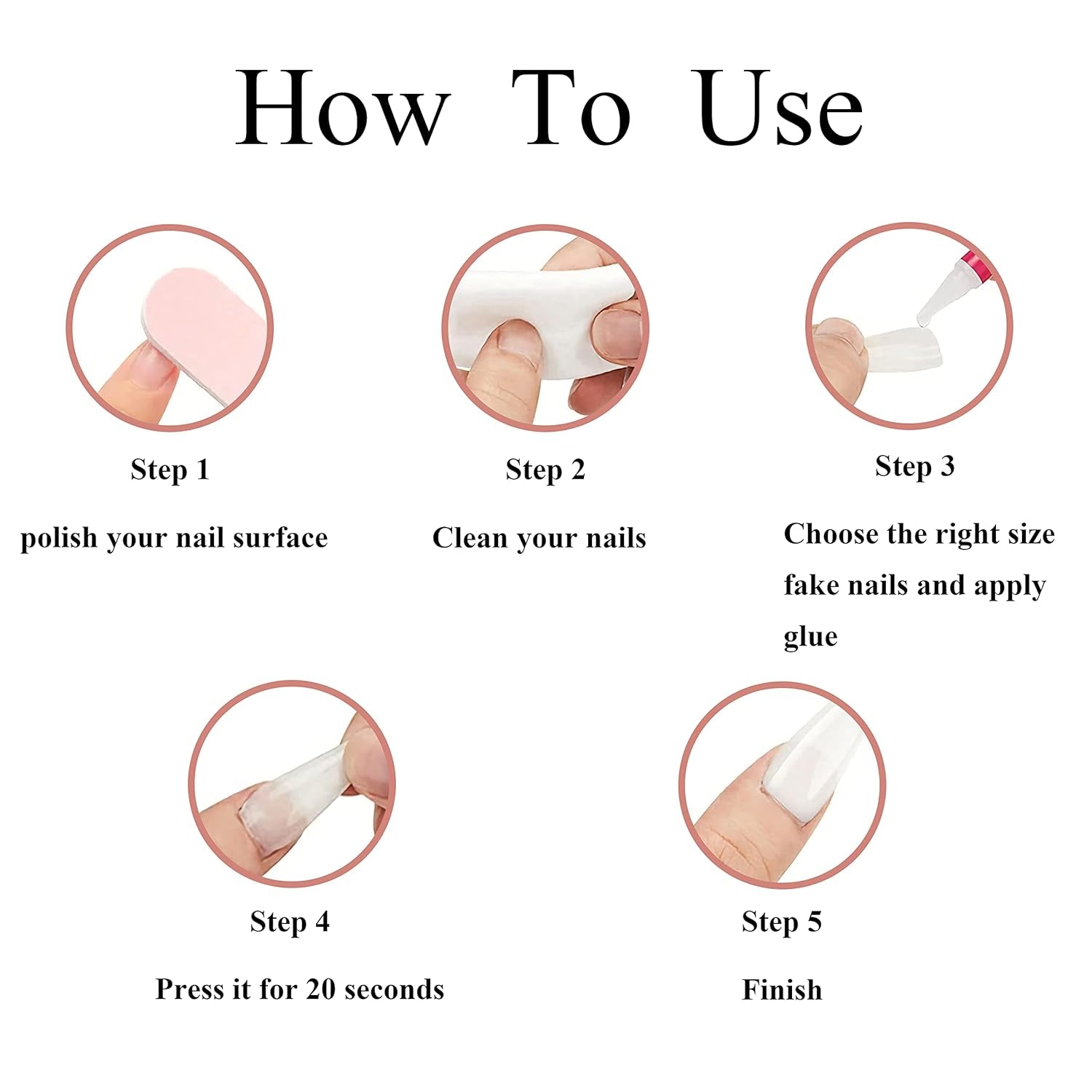 How To Use

Step 1

polish your nail surface

Step 2

Clean your nails

Step 3

Choose the right size fake nails and apply glue

Step 4

Press it for 20 seconds

Step 5

Finish