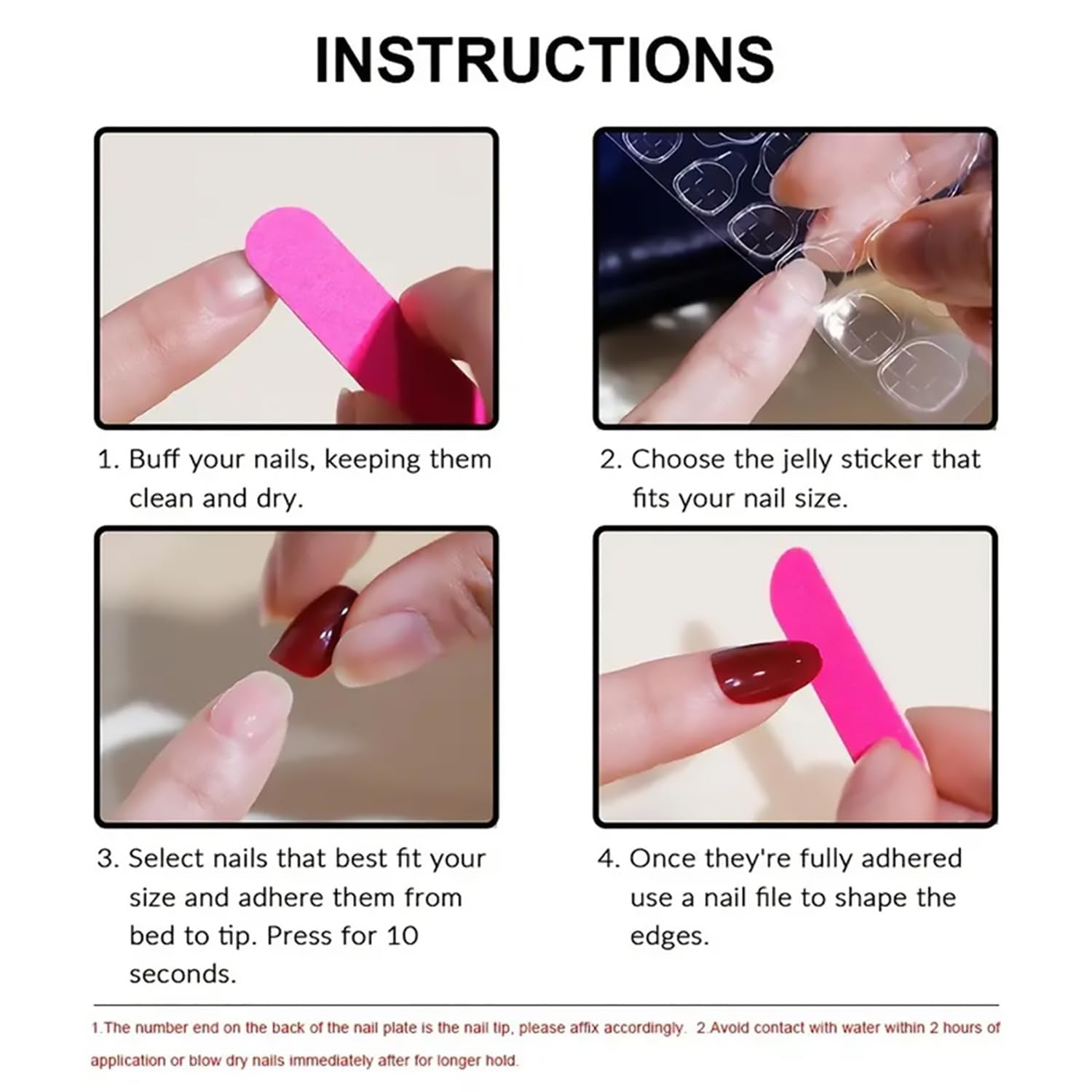 INSTRUCTIONS

1. Buff your nails, keeping them clean and dry.

2. Choose the jelly sticker that fits your nail size.

3. Select nails that best fit your size and adhere them from bed to tip. Press for 10 seconds.

4. Once they're fully adhered use a nail file to shape the edges.

1.The number end on the back of the nail plate is the nail tip, please affix accordingly. 2.Avoid contact with water within 2 hours of application or blow dry nails immediately after for longer hold.