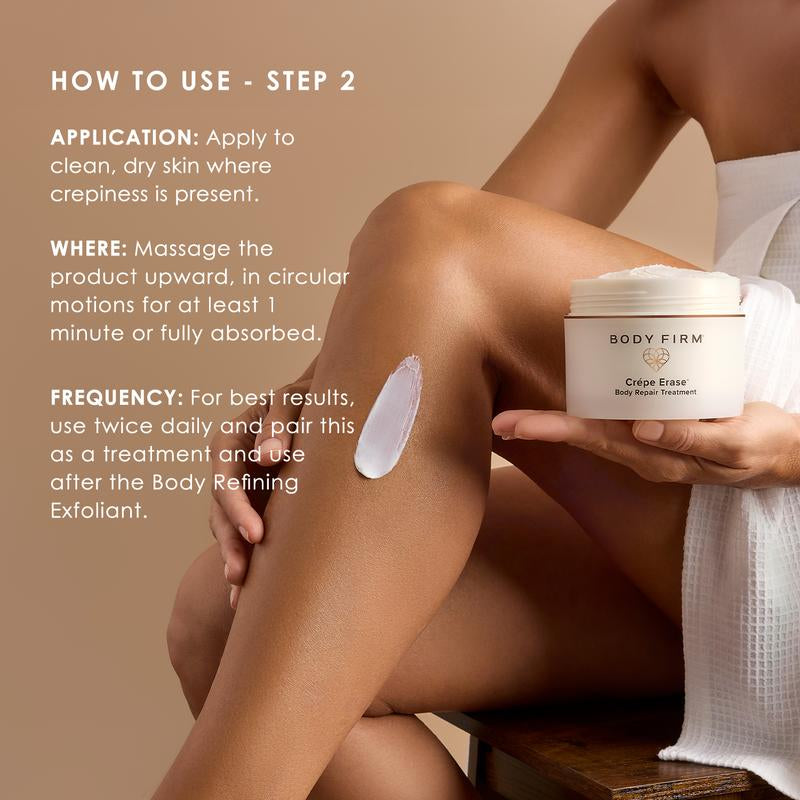 HOW TO USE - STEP 2

APPLICATION: Apply to clean, dry skin where crepiness is present.

WHERE: Massage the product upward, in circular motions for at least 1 minute or fully absorbed.

FREQUENCY: For best results, use twice daily and pair this as a treatment and use after the Body Refining Exfoliant.

BODY FIRM
Crépe Erase
Body Repair Treatment